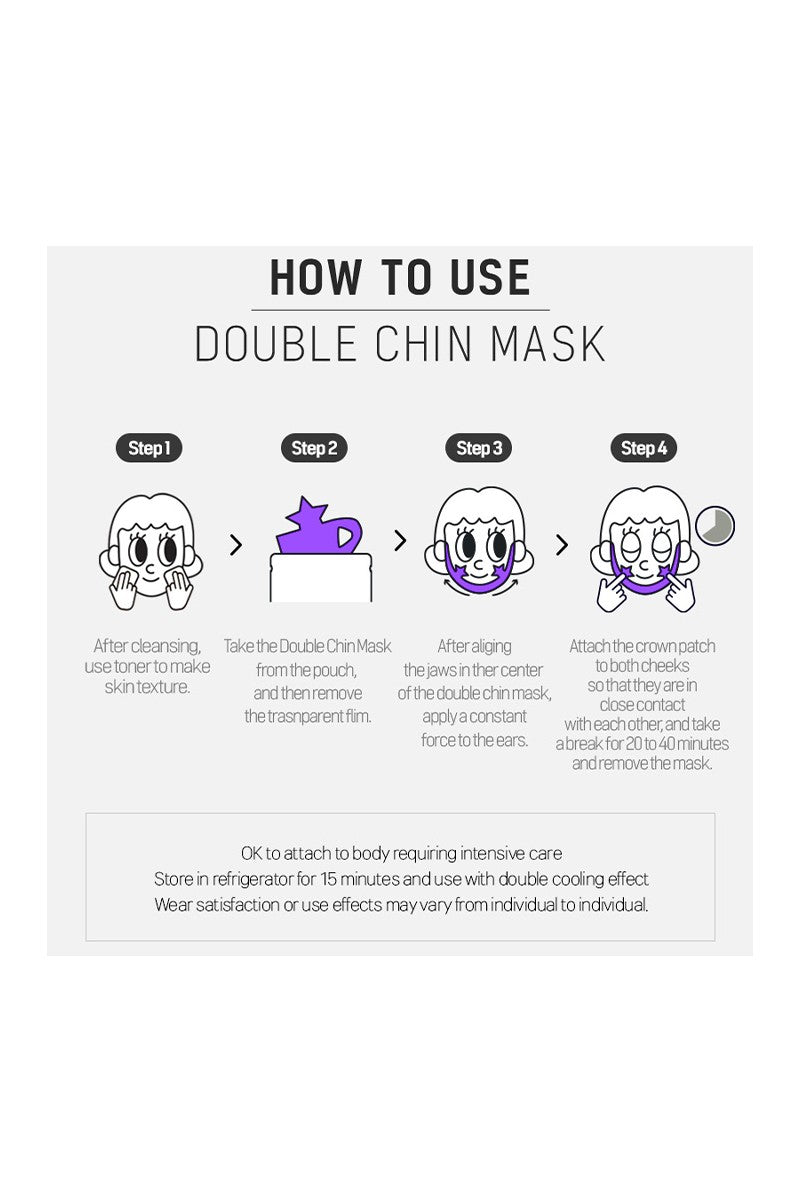 HOW TO USE
DOUBLE CHIN MASK

Step 1

After cleansing, use toner to make skin texture.

Step 2

Take the Double Chin Mask from the pouch, and then remove the trasnparent flim.

Step 3

After aliging the jaws in ther center of the double chin mask, apply a constant force to the ears.

Step 4

Attach the crown patch to both cheeks so that they are in close contact with each other, and take a break for 20 to 40 minutes and remove the mask.

OK to attach to body requiring intensive care
Store in refrigerator for 15 minutes and use with double cooling effect
Wear satisfaction or use effects may vary from individual to individual.